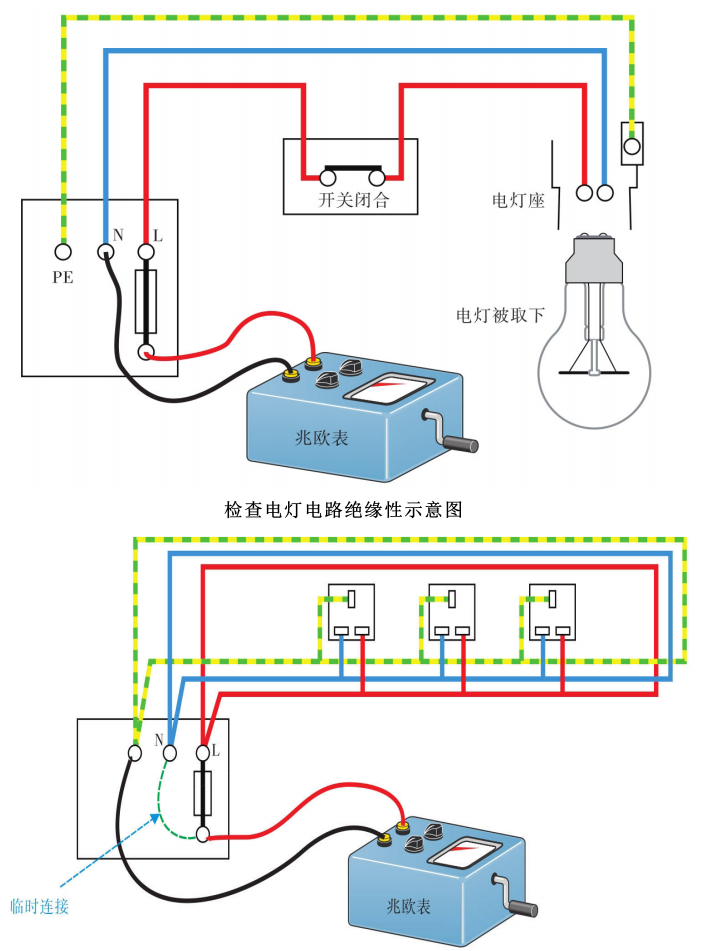 开关闭合

电灯座

PE N L

电灯被取下

兆欧表

检查电灯电路绝缘性示意图

N L

临时连接

兆欧表