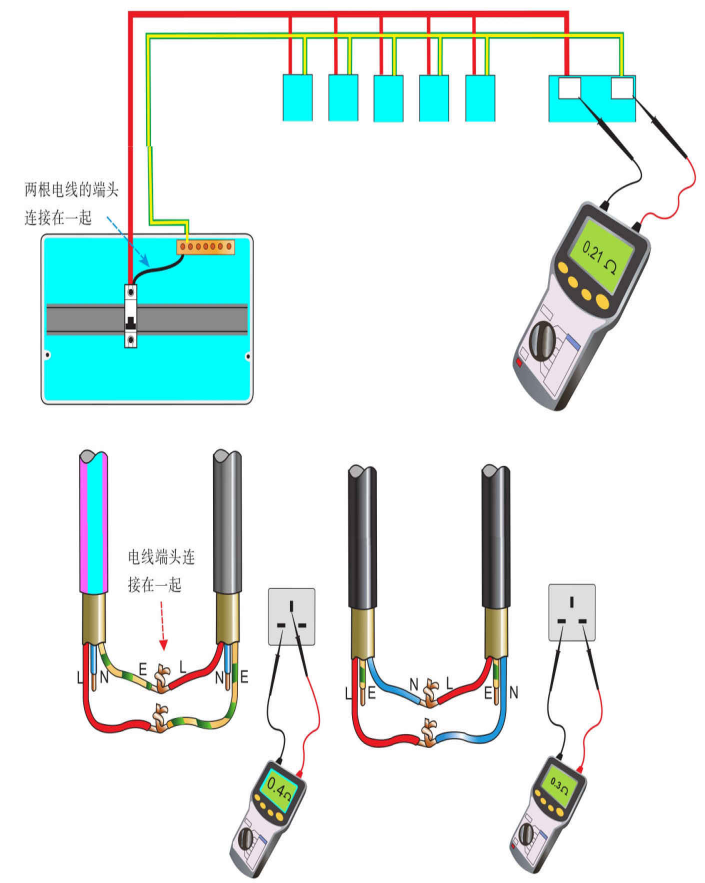 两根电线的端头连接在一起

0.21 Ω

电线端头连接在一起

L N E L N E

0.4Ω

L E N L E N

0.3Ω