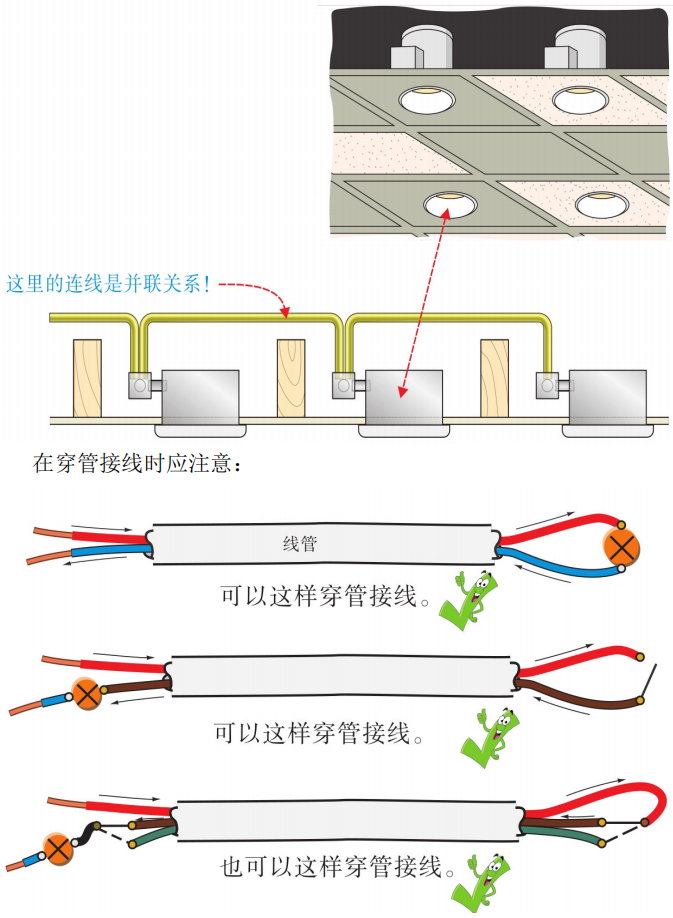 这里的连线是并联关系！

在穿管接线时应注意：

线管

可以这样穿管接线。

可以这样穿管接线。

也可以这样穿管接线。