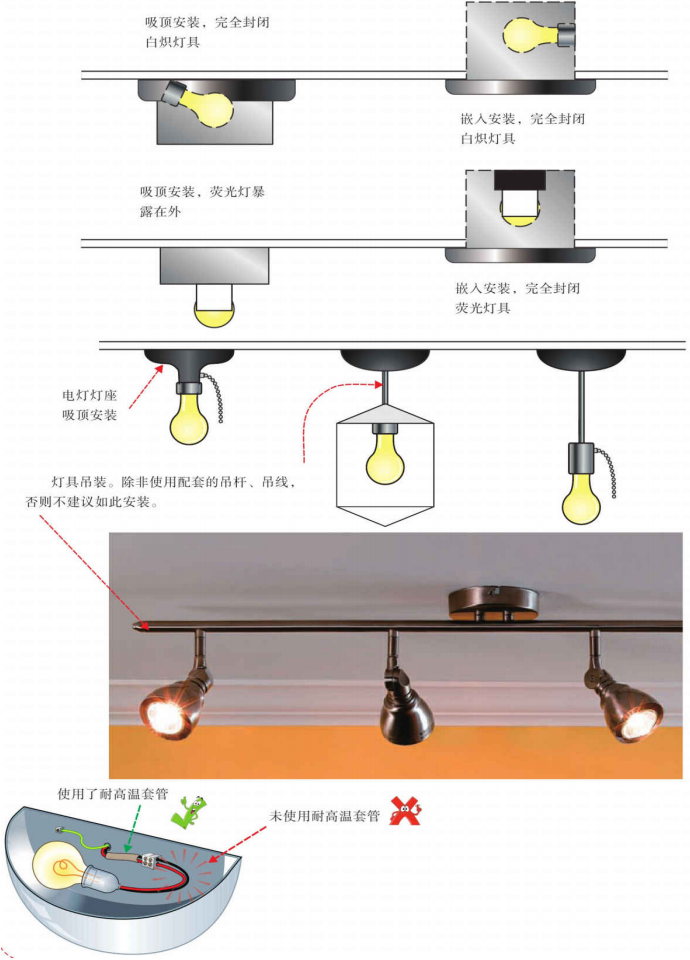 吸顶安装，完全封闭白炽灯具

嵌入安装，完全封闭白炽灯具

吸顶安装，荧光灯暴露在外

嵌入安装，完全封闭荧光灯具

电灯灯座吸顶安装

灯具吊装。除非使用配套的吊杆、吊线，否则不建议如此安装。

使用了耐高温套管

未使用耐高温套管