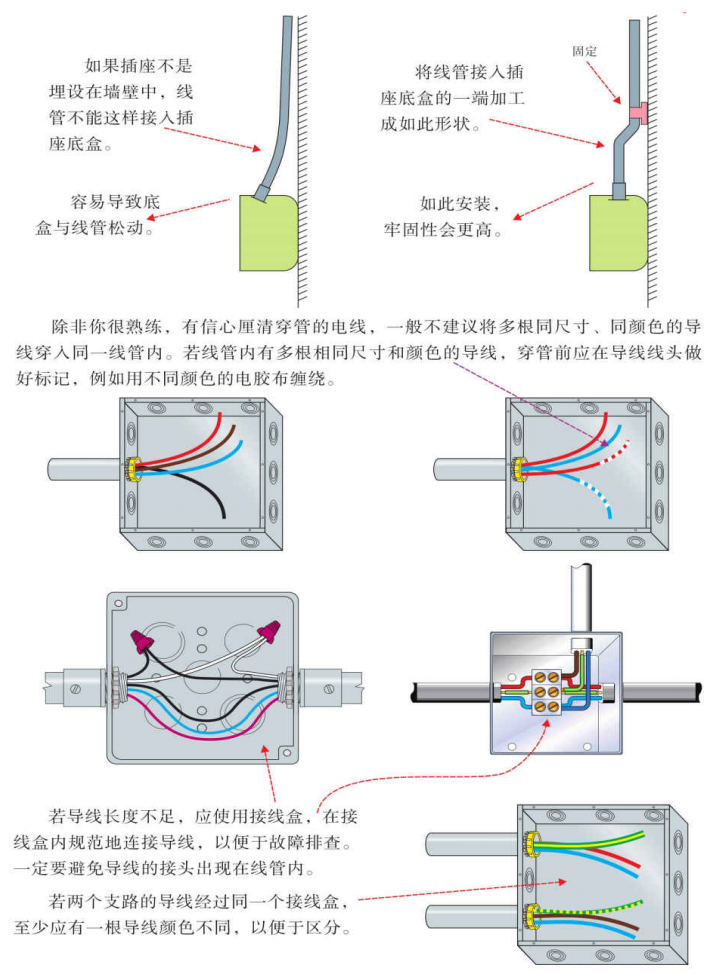 如果插座不是埋设在墙壁中，线管不能这样接入插座底盒。

容易导致底盒与线管松动。

固定

将线管接入插座底盒的一端加工成如此形状。

如此安装，牢固性会更高。

除非你很熟练，有信心厘清穿管的电线，一般不建议将多根同尺寸、同颜色的导线穿入同一线管内。若线管内有多根相同尺寸和颜色的导线，穿管前应在导线线头做好标记，例如用不同颜色的电胶布缠绕。

若导线长度不足，应使用接线盒，在接线盒内规范地连接导线，以便于故障排查。一定要避免导线的接头出现在线管内。

若两个支路的导线经过同一个接线盒，至少应有一根导线颜色不同，以便于区分。