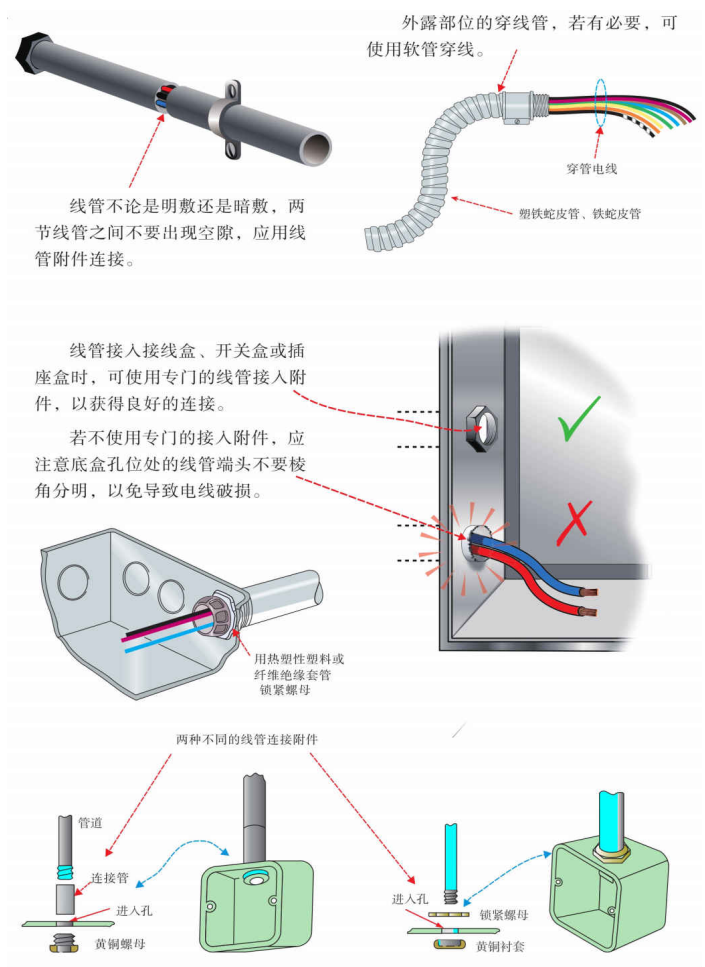 外露部位的穿线管，若有必要，可使用软管穿线。

穿管电线

塑铁蛇皮管、铁蛇皮管

线管不论是明敷还是暗敷，两节线管之间不要出现空隙，应用线管附件连接。

线管接入接线盒、开关盒或插座盒时，可使用专门的线管接入附件，以获得良好的连接。

若不使用专门的接入附件，应注意底盒孔位处的线管端头不要棱角分明，以免导致电线破损。

用热塑性塑料或纤维绝缘套管

锁紧螺母

两种不同的线管连接附件

管道

连接管

进入孔

黄铜螺母

进入孔

锁紧螺母

黄铜衬套