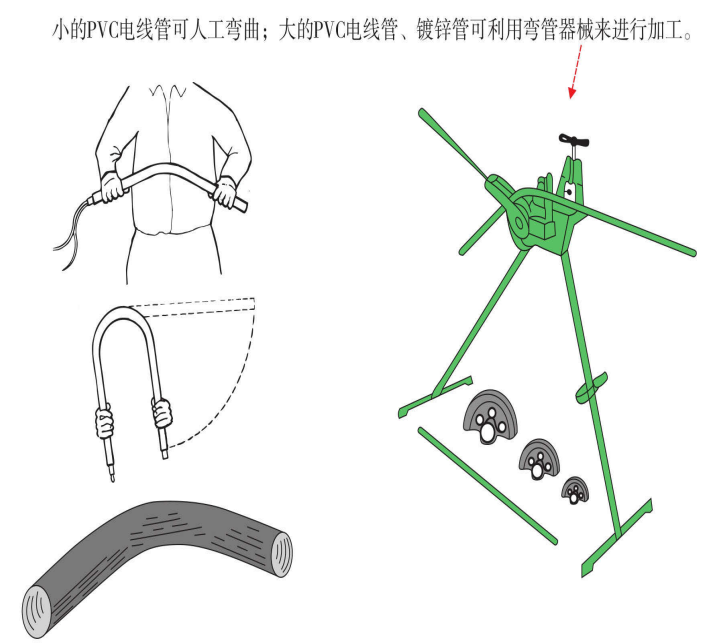 小的PVC电线管可人工弯曲；大的PVC电线管、镀锌管可利用弯管器械来进行加工。