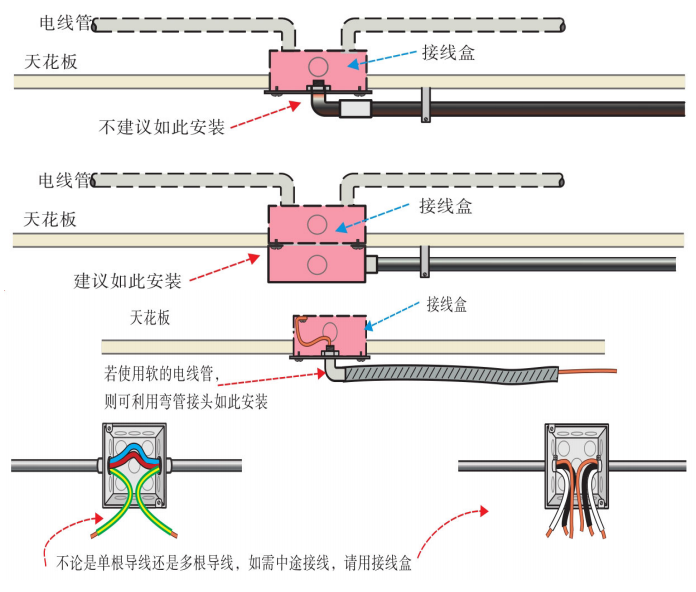 电线管
天花板
接线盒
不建议如此安装

电线管
天花板
接线盒
建议如此安装

天花板
接线盒
若使用软的电线管，
则可利用弯管接头如此安装

不论是单根导线还是多根导线，如需中途接线，请用接线盒