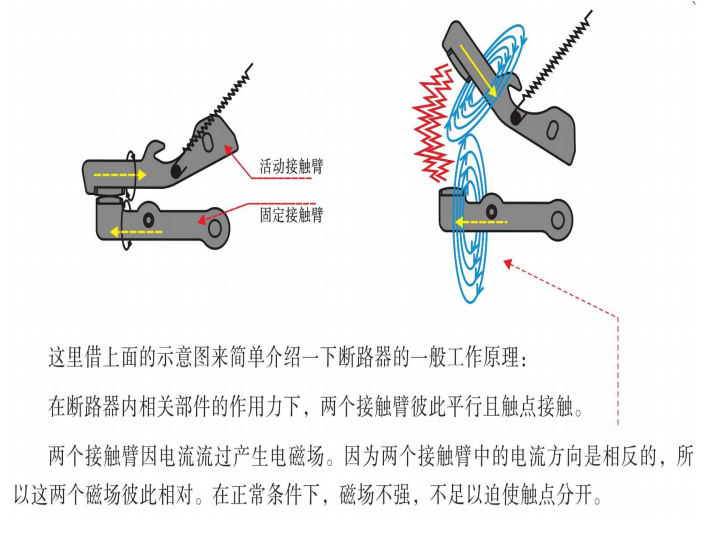 活动接触臂

固定接触臂

这里借上面的示意图来简单介绍一下断路器的一般工作原理：

在断路器内相关部件的作用力下，两个接触臂彼此平行且触点接触。

两个接触臂因电流流过产生电磁场。因为两个接触臂中的电流方向是相反的，所以这两个磁场彼此相对。在正常条件下，磁场不强，不足以迫使触点分开。