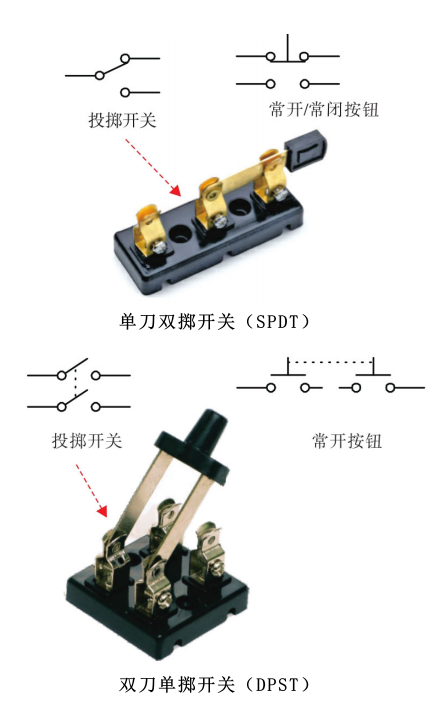 投掷开关

常开/常闭按钮

单刀双掷开关（SPDT）

投掷开关

常开按钮

双刀单掷开关（DPST）