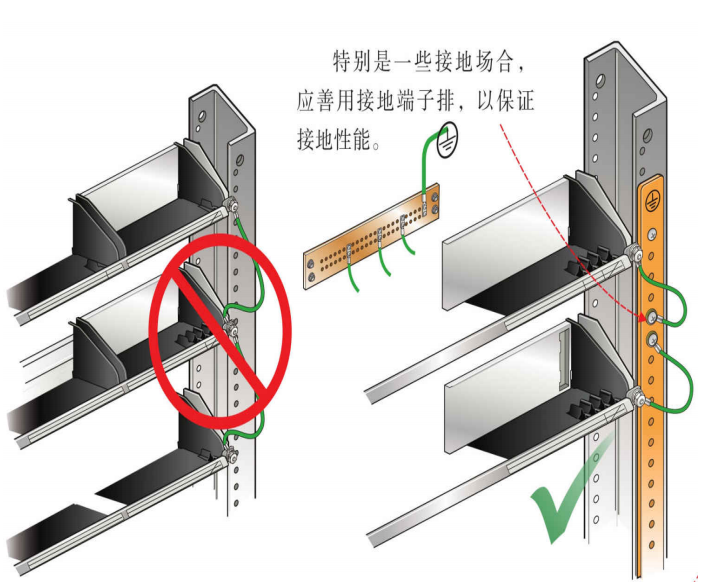 特别是一些接地场合，应善用接地端子排，以保证接地性能。