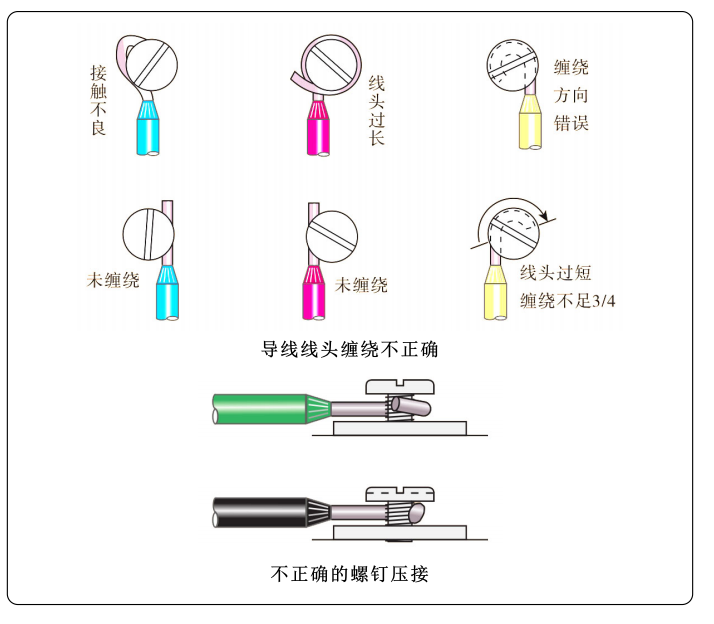 接触不良

线头过长

缠绕方向错误

未缠绕

未缠绕

线头过短
缠绕不足3/4

导线线头缠绕不正确

不正确的螺钉压接