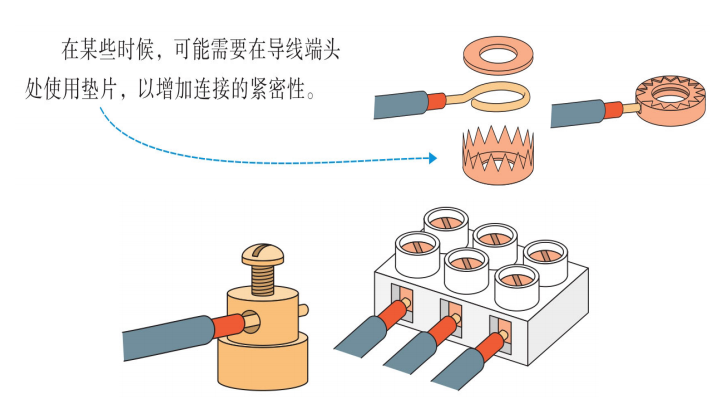 在某些时候，可能需要在导线端头处使用垫片，以增加连接的紧密性。