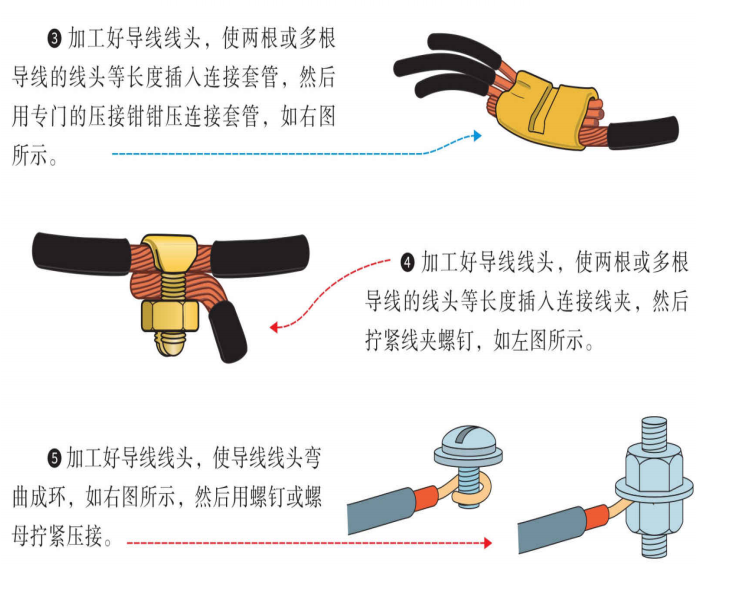 ❸ 加工好导线线头，使两根或多根导线的线头等长度插入连接套管，然后用专门的压接钳钳压连接套管，如右图所示。

❹ 加工好导线线头，使两根或多根导线的线头等长度插入连接线夹，然后拧紧线夹螺钉，如左图所示。

❺ 加工好导线线头，使导线线头弯曲成环，如右图所示，然后用螺钉或螺母拧紧压接。