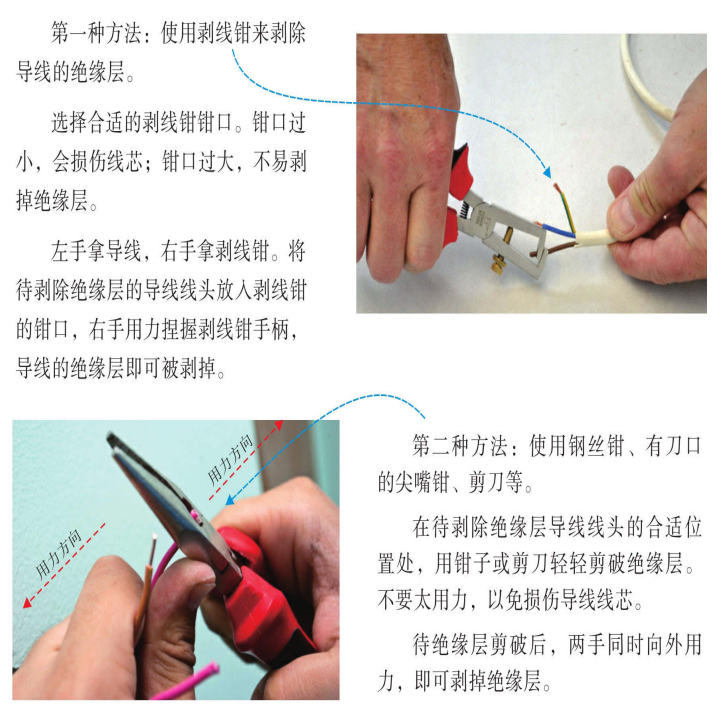 第一种方法：使用剥线钳来剥除导线的绝缘层。

选择合适的剥线钳钳口。钳口过小，会损伤线芯；钳口过大，不易剥掉绝缘层。

左手拿导线，右手拿剥线钳。将待剥除绝缘层的导线线头放入剥线钳的钳口，右手用力捏握剥线钳手柄，导线的绝缘层即可被剥掉。

用力方向

用力方向

第二种方法：使用钢丝钳、有刀口的尖嘴钳、剪刀等。

在待剥除绝缘层导线线头的合适位置处，用钳子或剪刀轻轻剪破绝缘层。不要太用力，以免损伤导线线芯。

待绝缘层剪破后，两手同时向外用力，即可剥掉绝缘层。